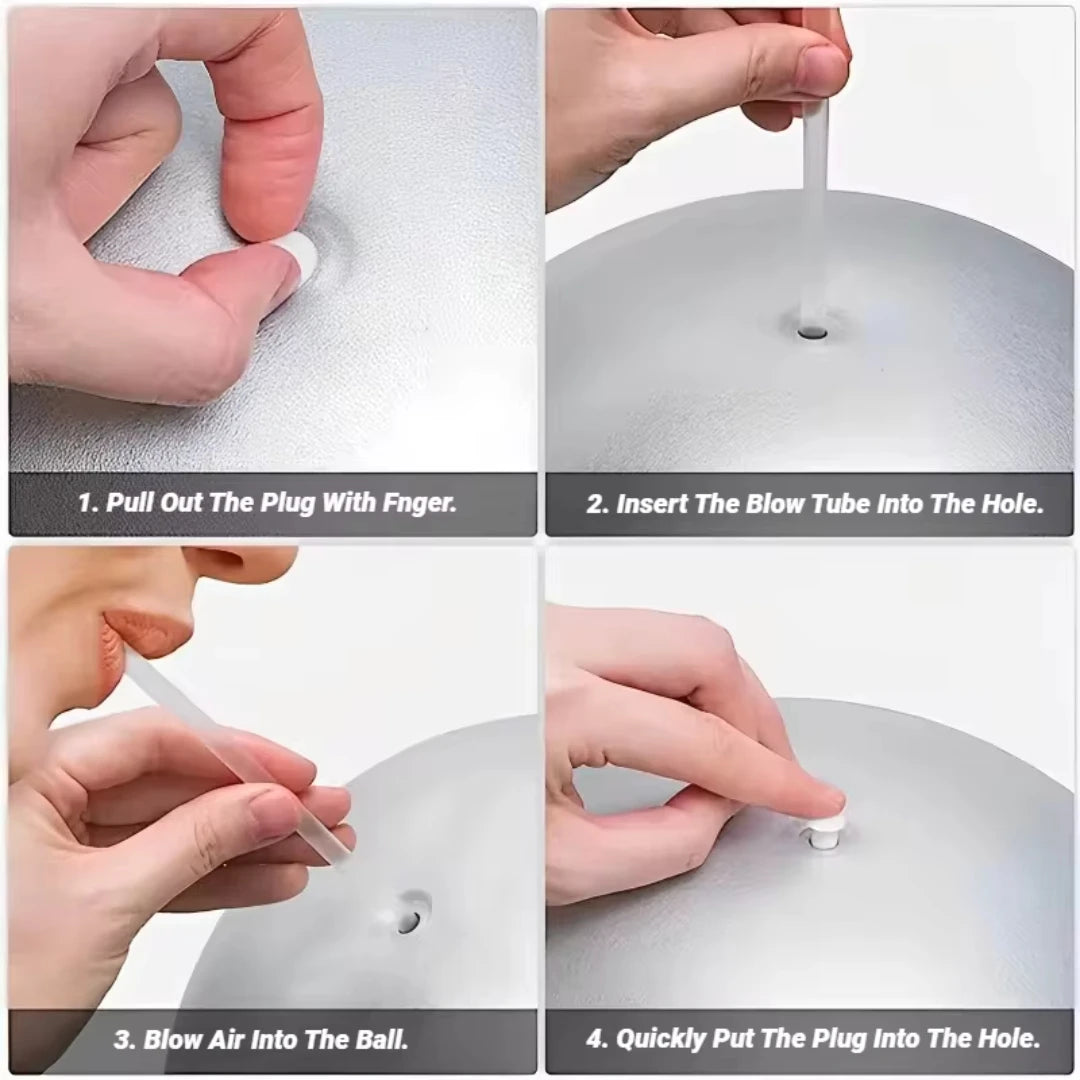 1. Pull Out The Plug With Fnger.

2. Insert The Blow Tube Into The Hole.

3. Blow Air Into The Ball.

4. Quickly Put The Plug Into The Hole.